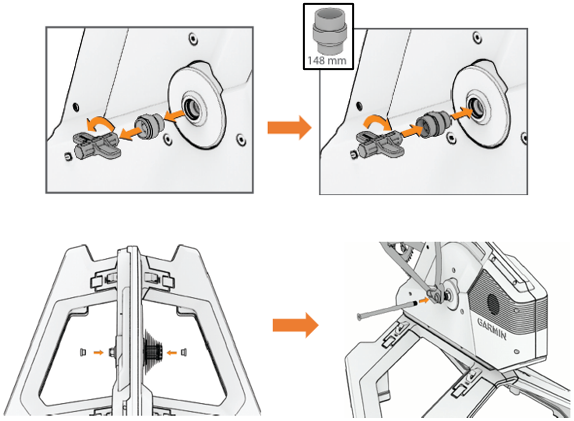 148 mm

GARMIN