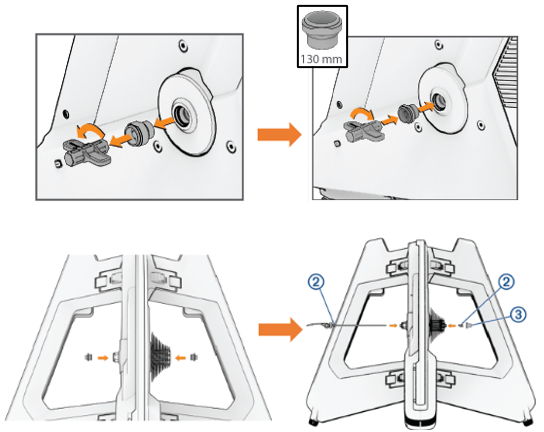 130 mm

2

2

3