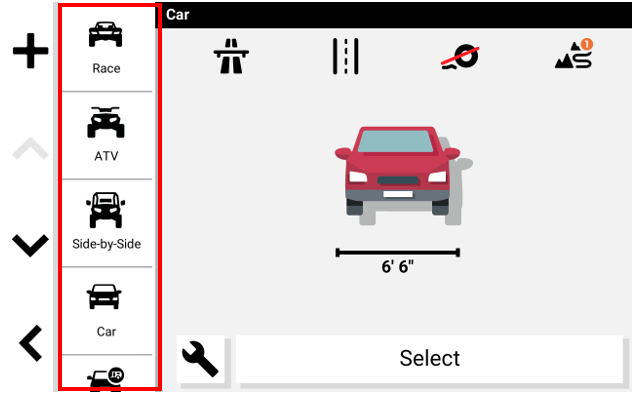 Race

ATV

Side-by-Side

Car

Car

1

6' 6"

Select