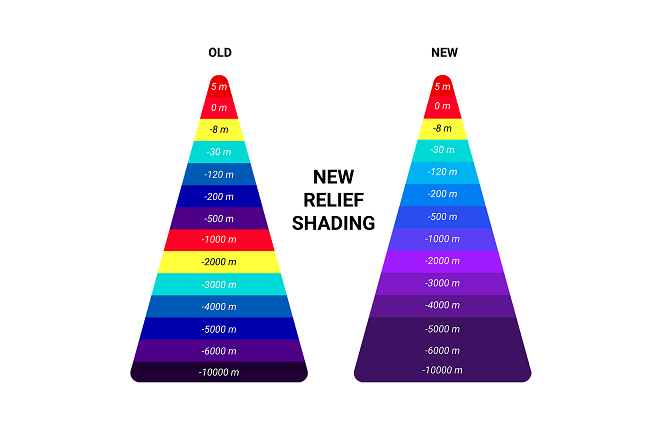 OLD

5 m
0 m
-8 m
-30 m
-120 m
-200 m
-500 m
-1000 m
-2000 m
-3000 m
-4000 m
-5000 m
-6000 m
-10000 m

NEW RELIEF SHADING

NEW

5 m
0 m
-8 m
-30 m
-120 m
-200 m
-500 m
-1000 m
-2000 m
-3000 m
-4000 m
-5000 m
-6000 m
-10000 m