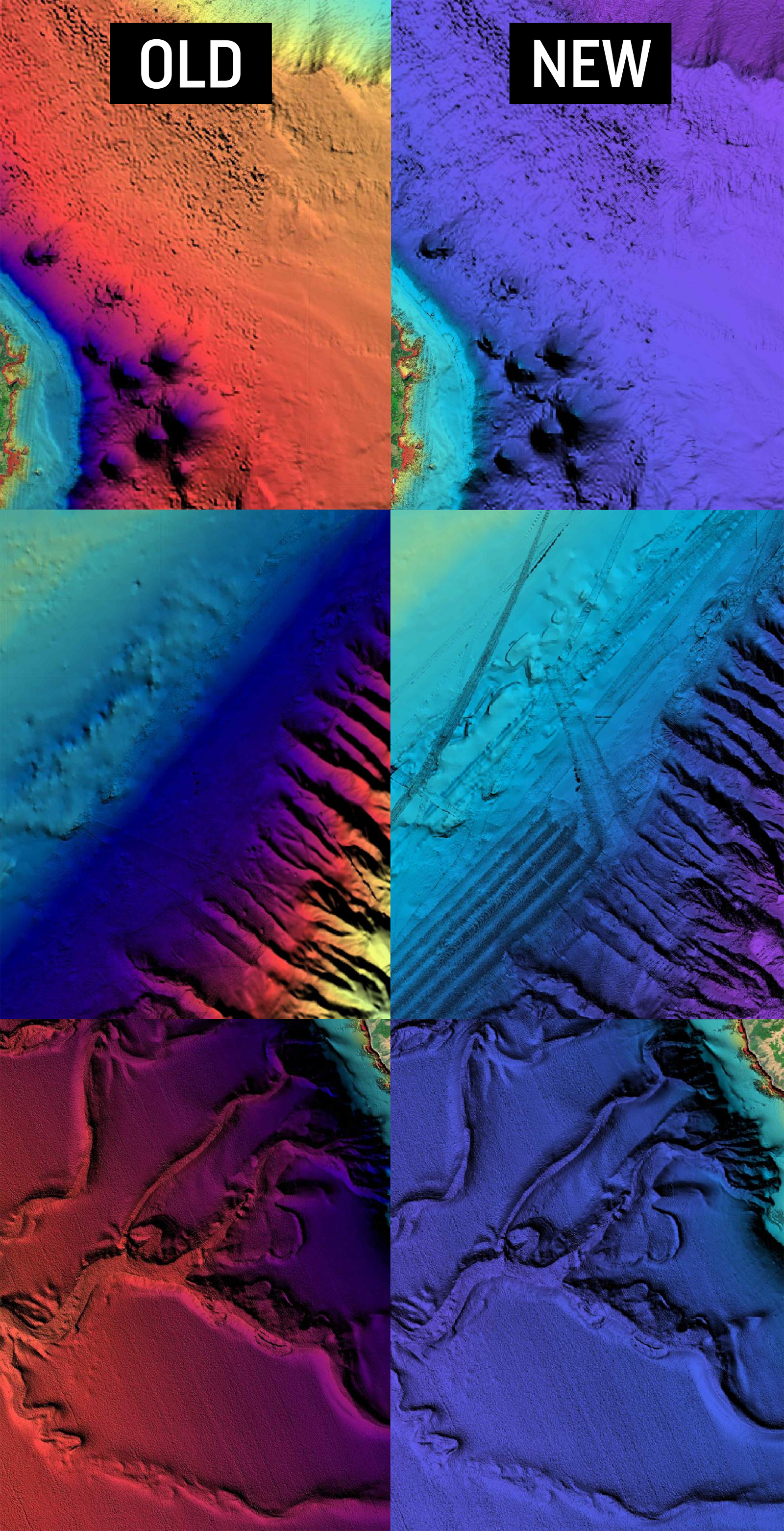 OLD

NEW